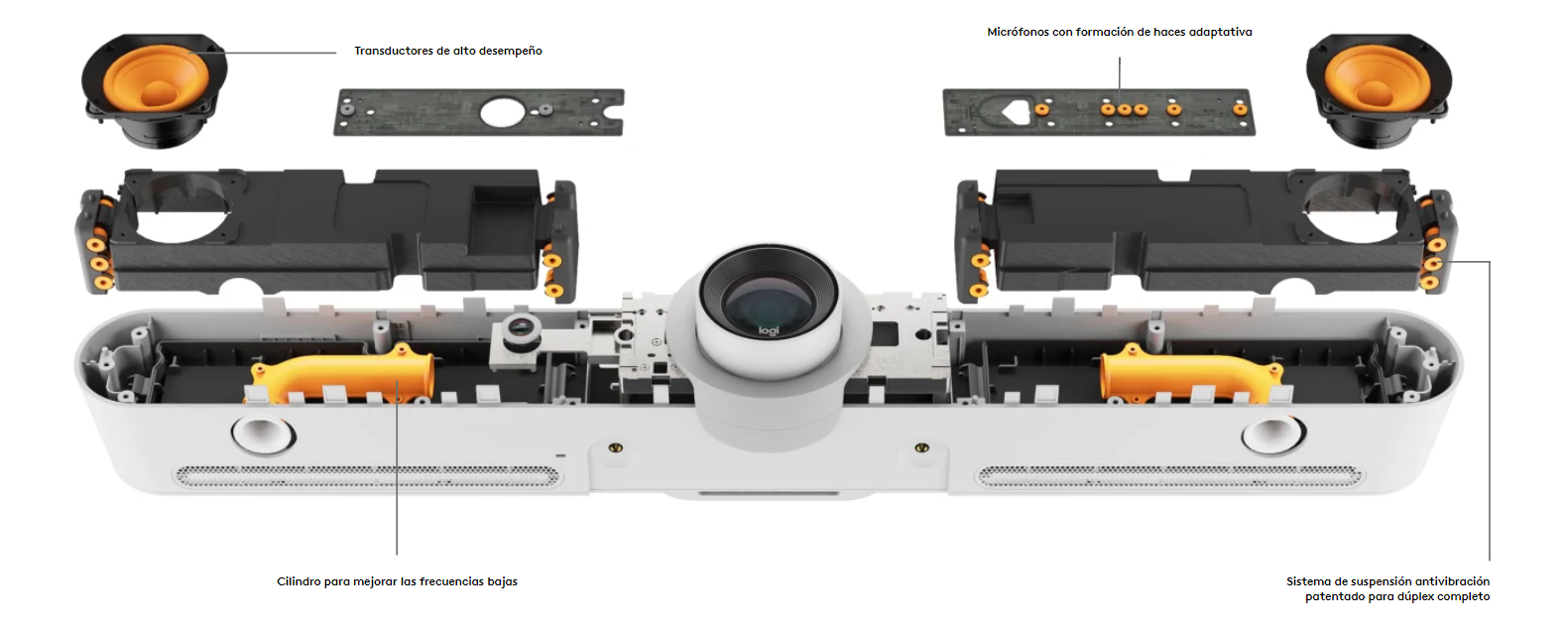 Transductores de alto desempeño

Micrófonos con formación de haces adaptativa

logi

Cilindro para mejorar las frecuencias bajas

Sistema de suspensión antivibración patentado para dúplex completo